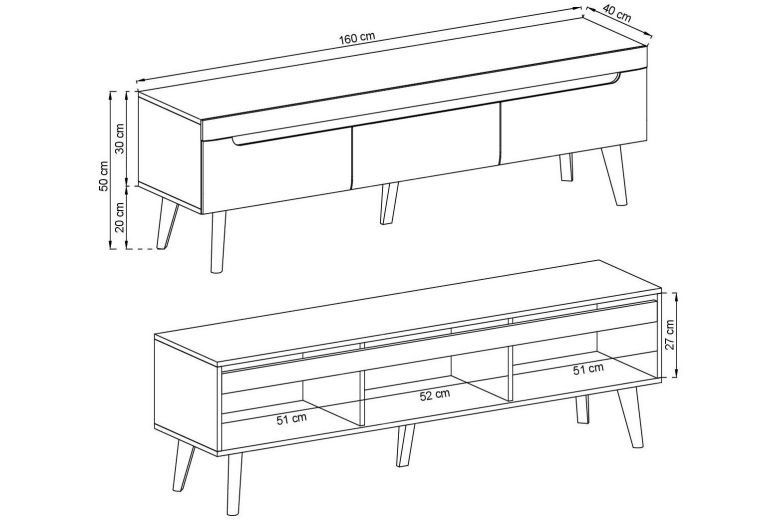 160 cm
40 cm
50 cm
30 cm
20 cm
27 cm
51 cm
52 cm
51 cm