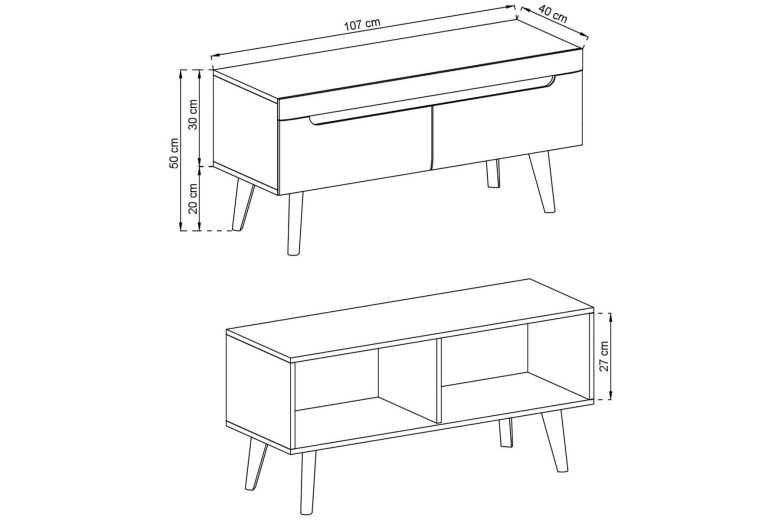 107 cm
40 cm
50 cm
30 cm
20 cm
27 cm