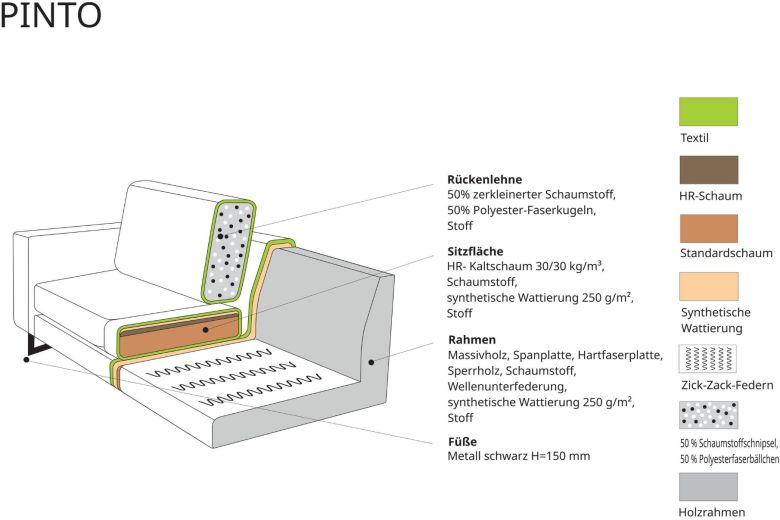 PINTO

**Rückenlehne**
50% zerkleinerter Schaumstoff, 50% Polyester-Faserkugeln, Stoff

**Sitzfläche**
HR- Kaltschaum 30/30 kg/m³, Schaumstoff, synthetische Wattierung 250 g/m², Stoff

**Rahmen**
Massivholz, Spanplatte, Hartfaserplatte, Sperrholz, Schaumstoff, Wellenunterfederung, synthetische Wattierung 250 g/m², Stoff

**Füße**
Metall schwarz H=150 mm

Textil

HR-Schaum

Standardschaum

Synthetische Wattierung

Zick-Zack-Federn

50 % Schaumstoffschnipsel, 50 % Polyesterfaserbällchen

Holzrahmen