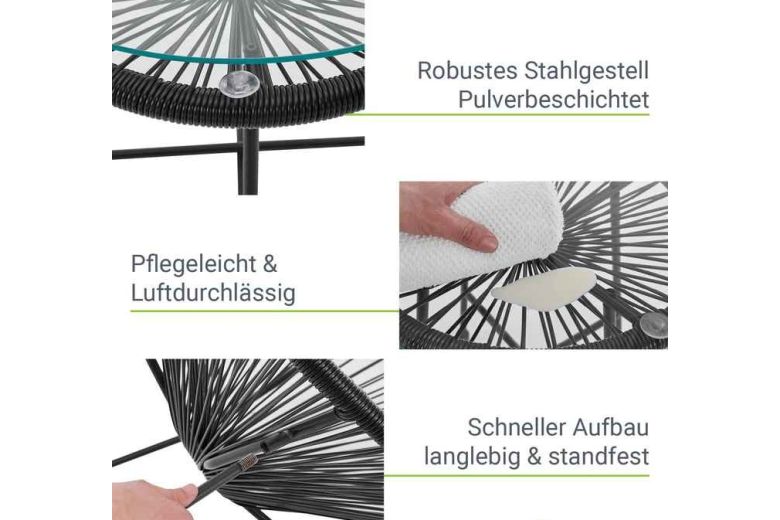 Robustes Stahlgestell
Pulverbeschichtet

Pflegeleicht &
Luftdurchlässig

Schneller Aufbau
langlebig & standfest