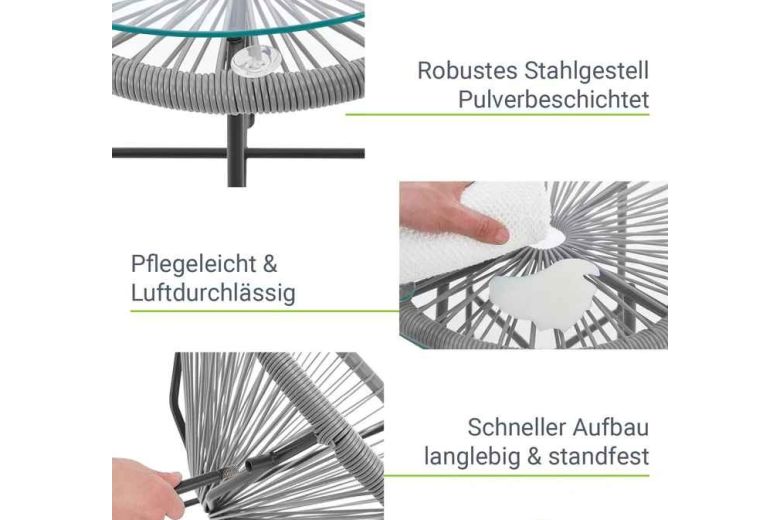 Robustes Stahlgestell
Pulverbeschichtet

Pflegeleicht &
Luftdurchlässig

Schneller Aufbau
langlebig & standfest