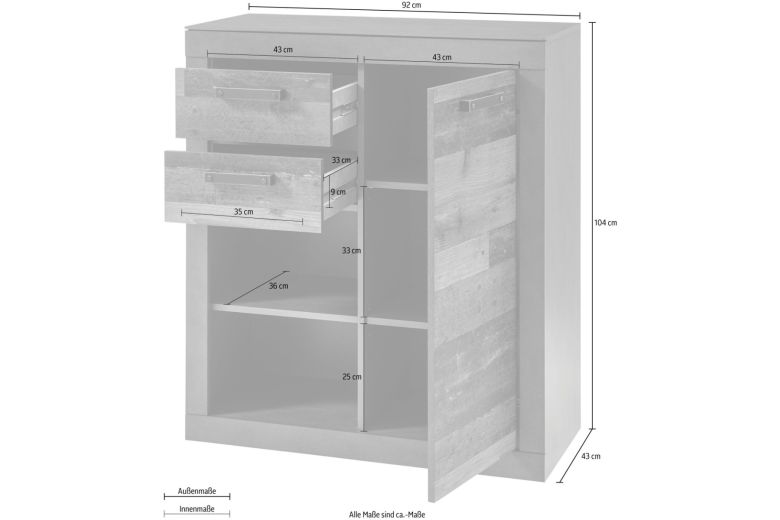 92 cm
43 cm
43 cm
33 cm
9 cm
35 cm
33 cm
36 cm
25 cm
104 cm
43 cm
Außenmaße
Innenmaße
Alle Maße sind ca.-Maße